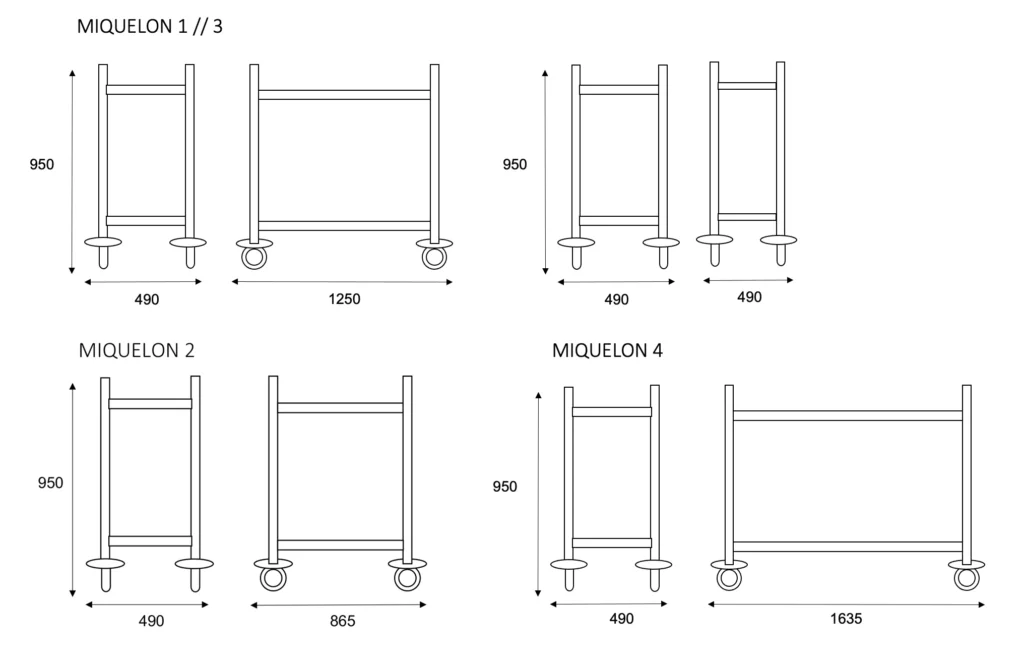 MIQUELON 1 // 3

950

490

1250

950

490

490

MIQUELON 2

950

490

865

MIQUELON 4

950

490

1635